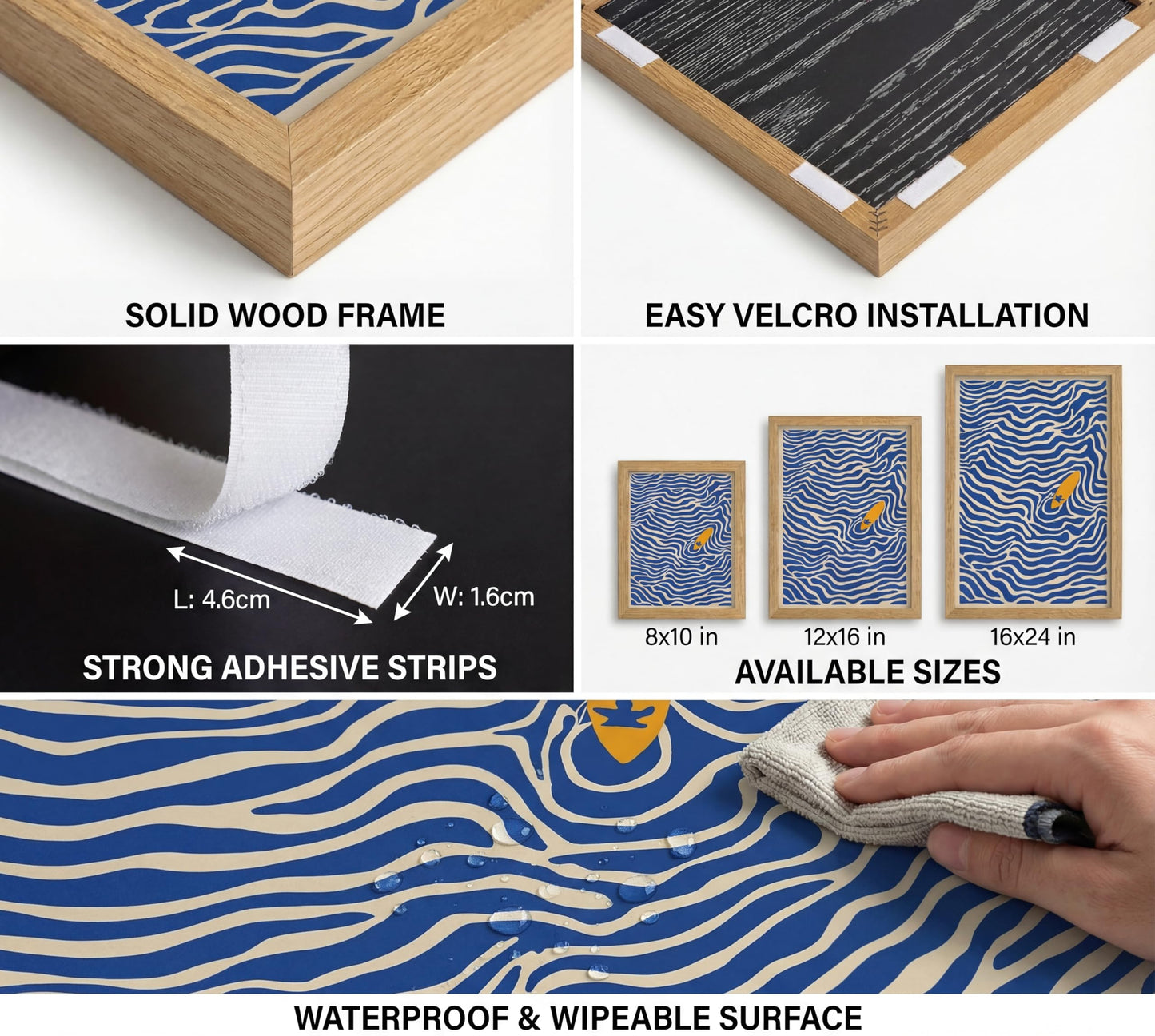 SOLID WOOD FRAME

EASY VELCRO INSTALLATION

L: 4.6cm

W: 1.6cm

STRONG ADHESIVE STRIPS

8x10 in

12x16 in

16x24 in

AVAILABLE SIZES

WATERPROOF & WIPEABLE SURFACE