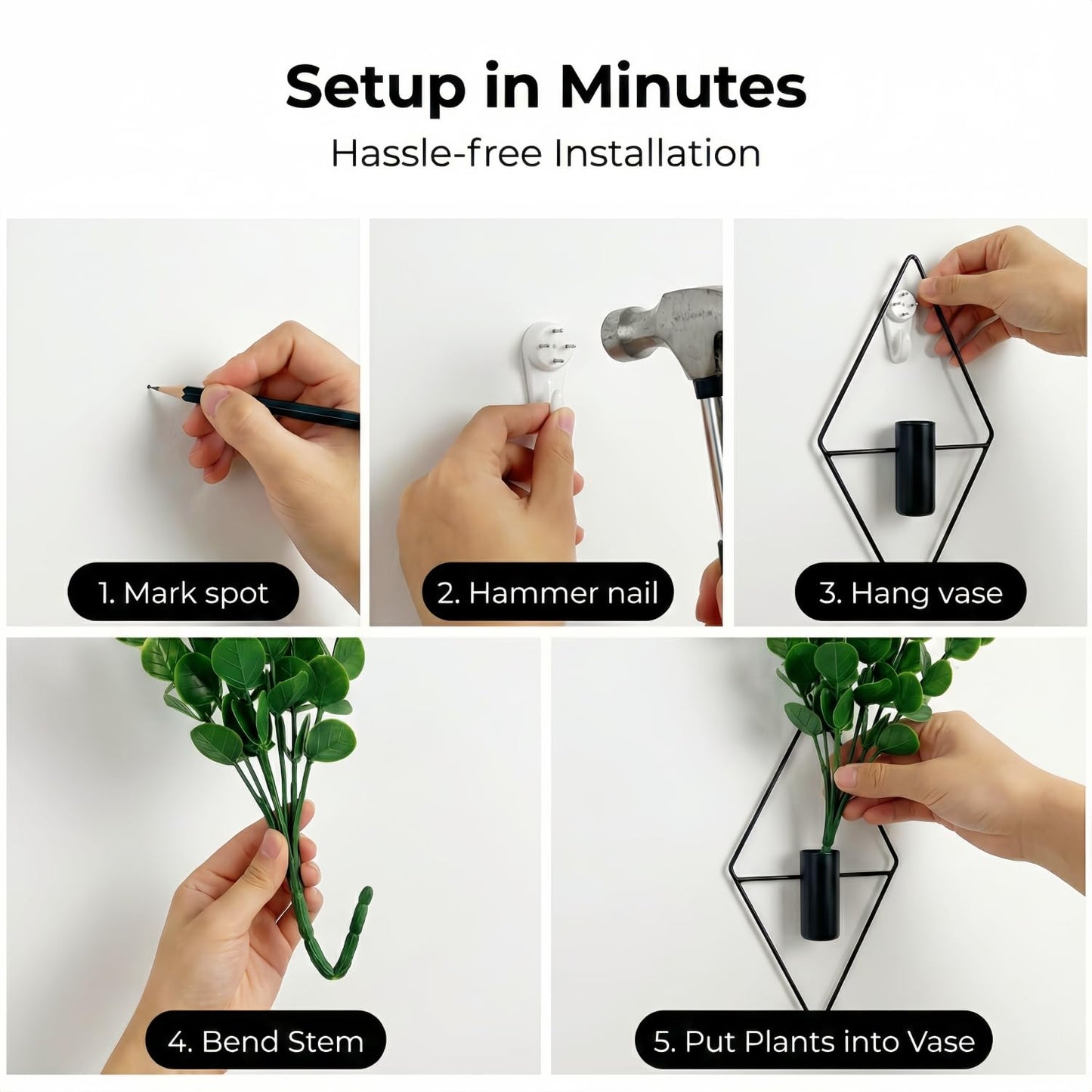 Setup in Minutes
Hassle-free Installation

1. Mark spot

2. Hammer nail

3. Hang vase

4. Bend Stem

5. Put Plants into Vase