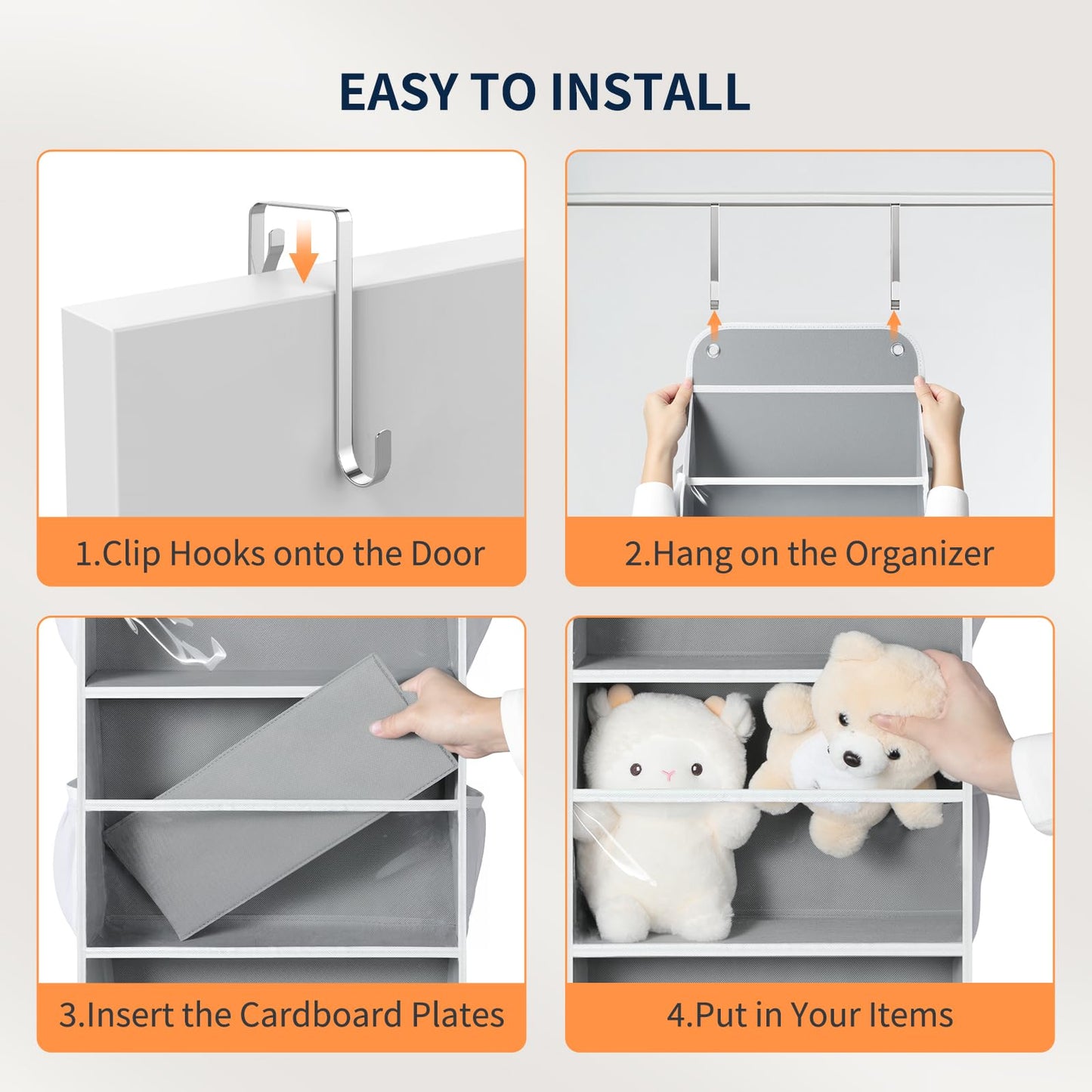 EASY TO INSTALL

1.Clip Hooks onto the Door

2.Hang on the Organizer

3.Insert the Cardboard Plates

4.Put in Your Items