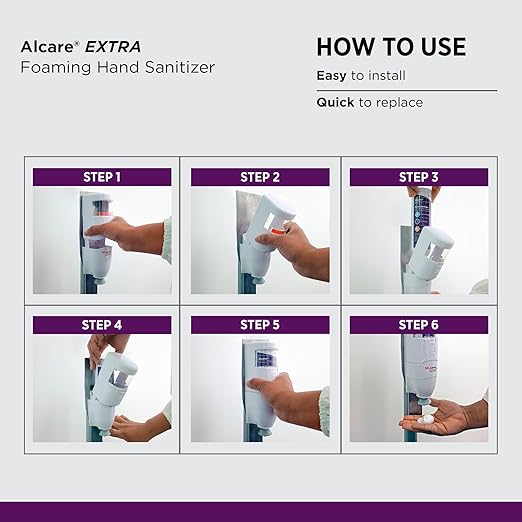 Alcare® EXTRA
Foaming Hand Sanitizer

HOW TO USE

Easy to install

Quick to replace

STEP 1

STEP 2

STEP 3

STEP 4

STEP 5

STEP 6