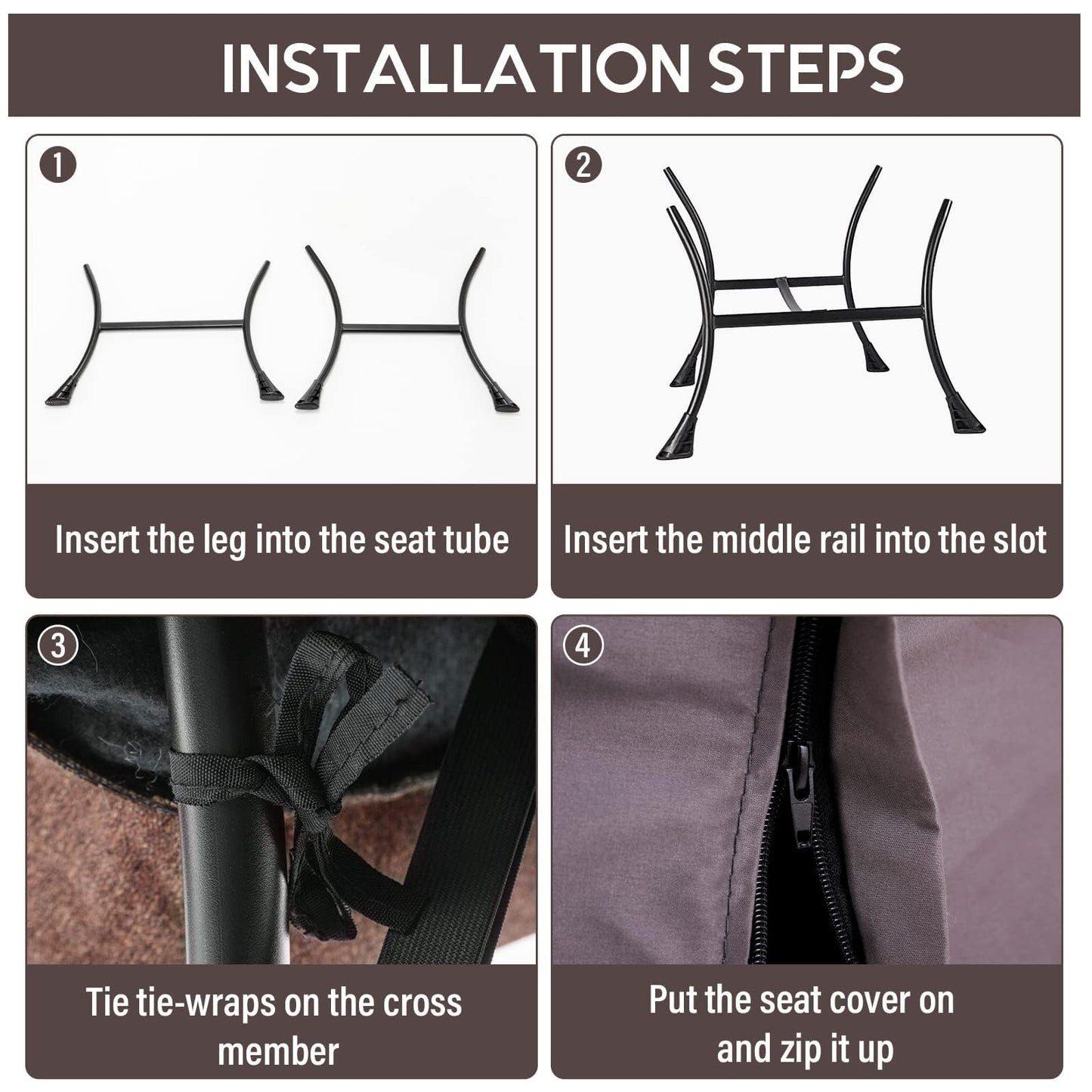 INSTALLATION STEPS

1

Insert the leg into the seat tube

2

Insert the middle rail into the slot

3

Tie tie-wraps on the cross member

4

Put the seat cover on and zip it up