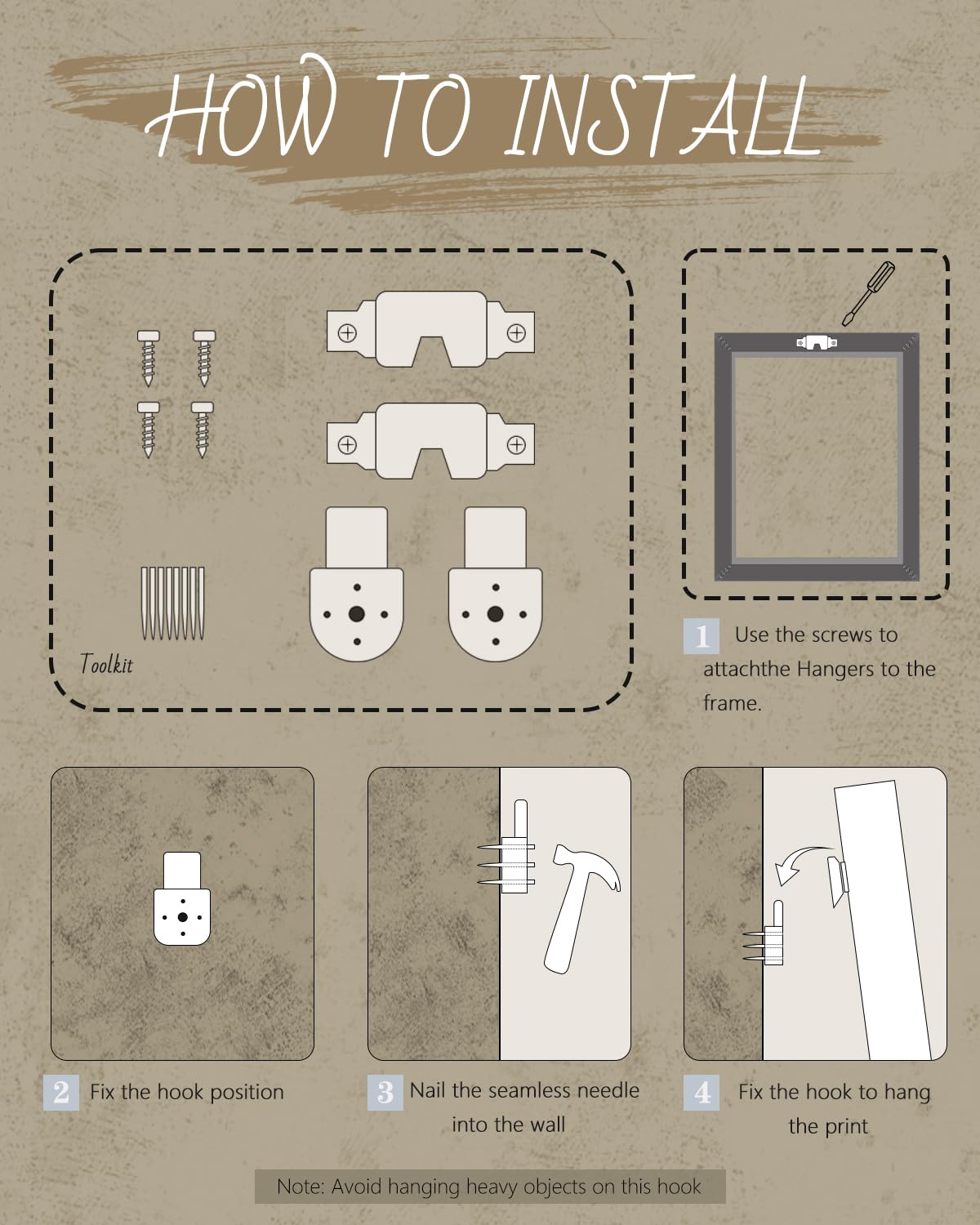 HOW TO INSTALL

Toolkit

1 Use the screws to attachthe Hangers to the frame.

2 Fix the hook position

3 Nail the seamless needle into the wall

4 Fix the hook to hang the print

Note: Avoid hanging heavy objects on this hook