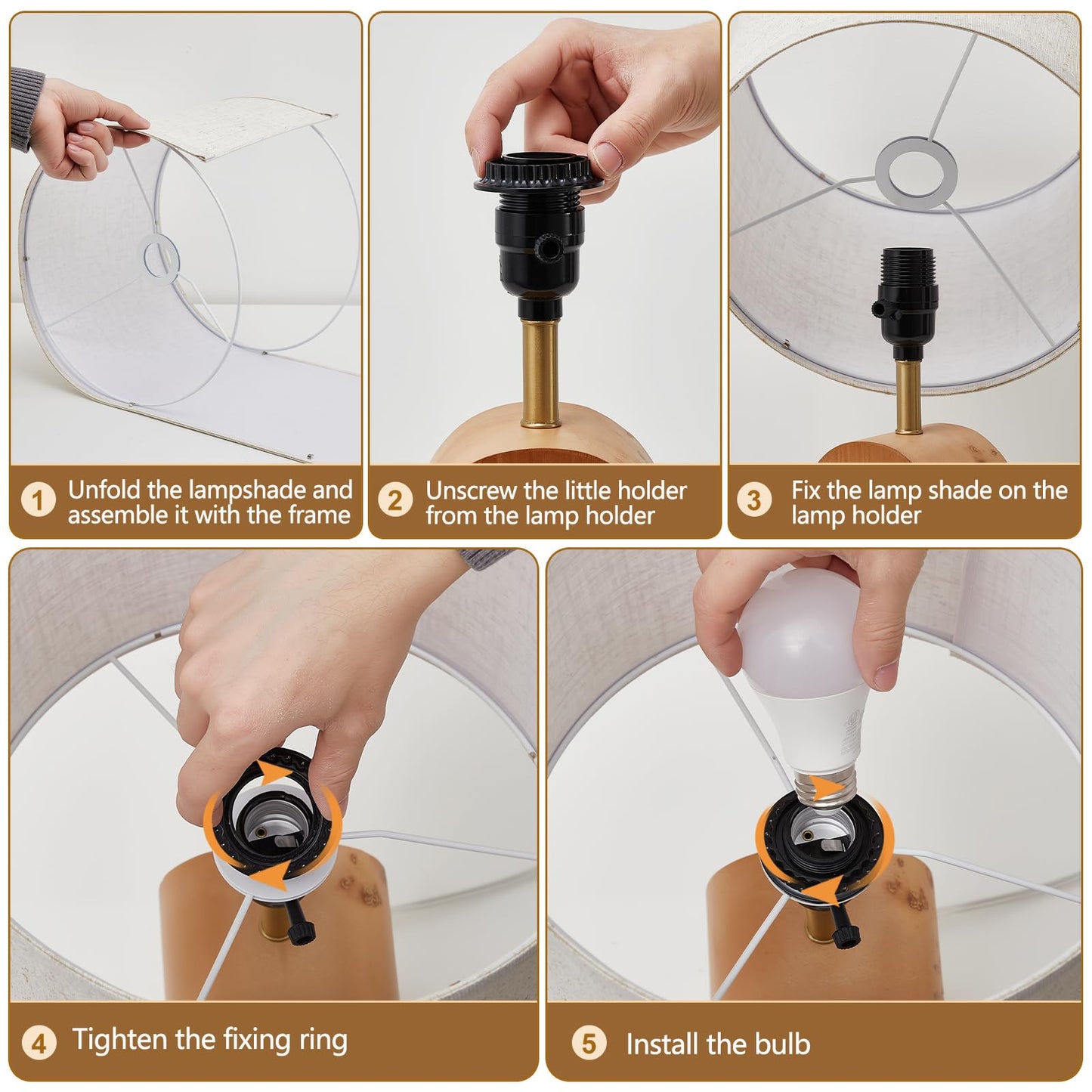 1 Unfold the lampshade and assemble it with the frame

2 Unscrew the little holder from the lamp holder

3 Fix the lamp shade on the lamp holder

4 Tighten the fixing ring

5 Install the bulb