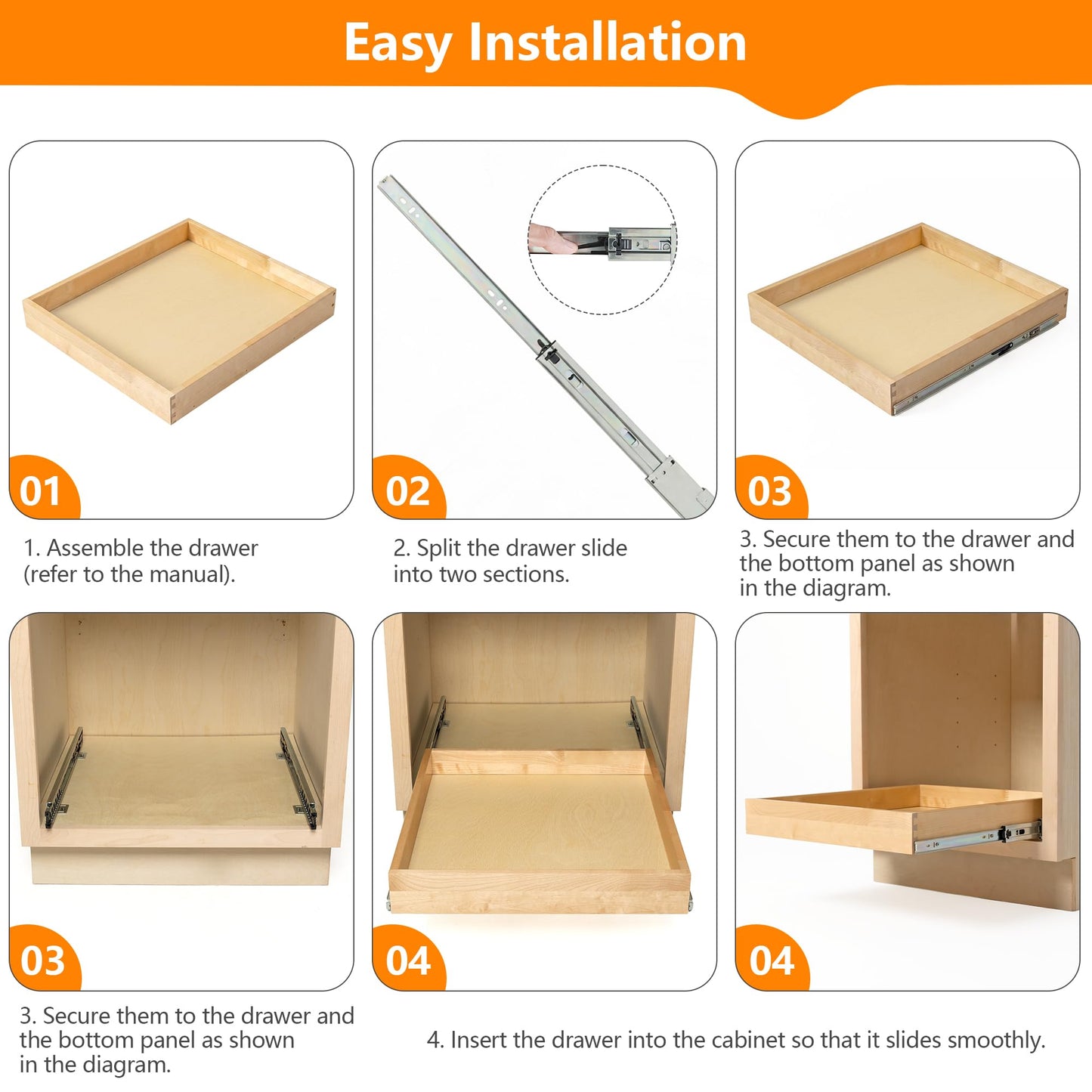 Easy Installation

01

1. Assemble the drawer (refer to the manual).

02

2. Split the drawer slide into two sections.

03

3. Secure them to the drawer and the bottom panel as shown in the diagram.

03

3. Secure them to the drawer and the bottom panel as shown in the diagram.

04

04

4. Insert the drawer into the cabinet so that it slides smoothly.