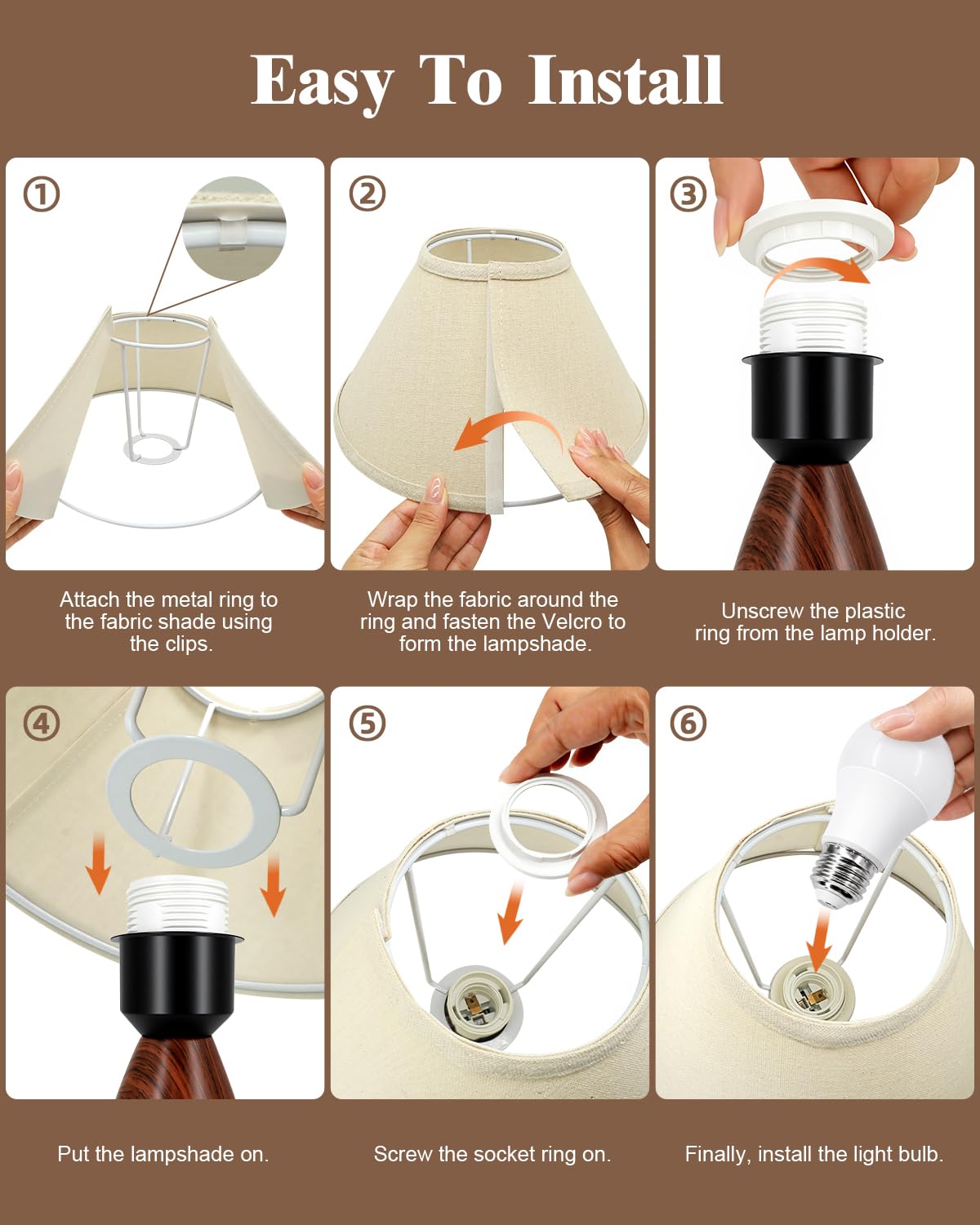 Easy To Install

①

Attach the metal ring to the fabric shade using the clips.

②

Wrap the fabric around the ring and fasten the Velcro to form the lampshade.

③

Unscrew the plastic ring from the lamp holder.

④

Put the lampshade on.

⑤

Screw the socket ring on.

⑥

Finally, install the light bulb.