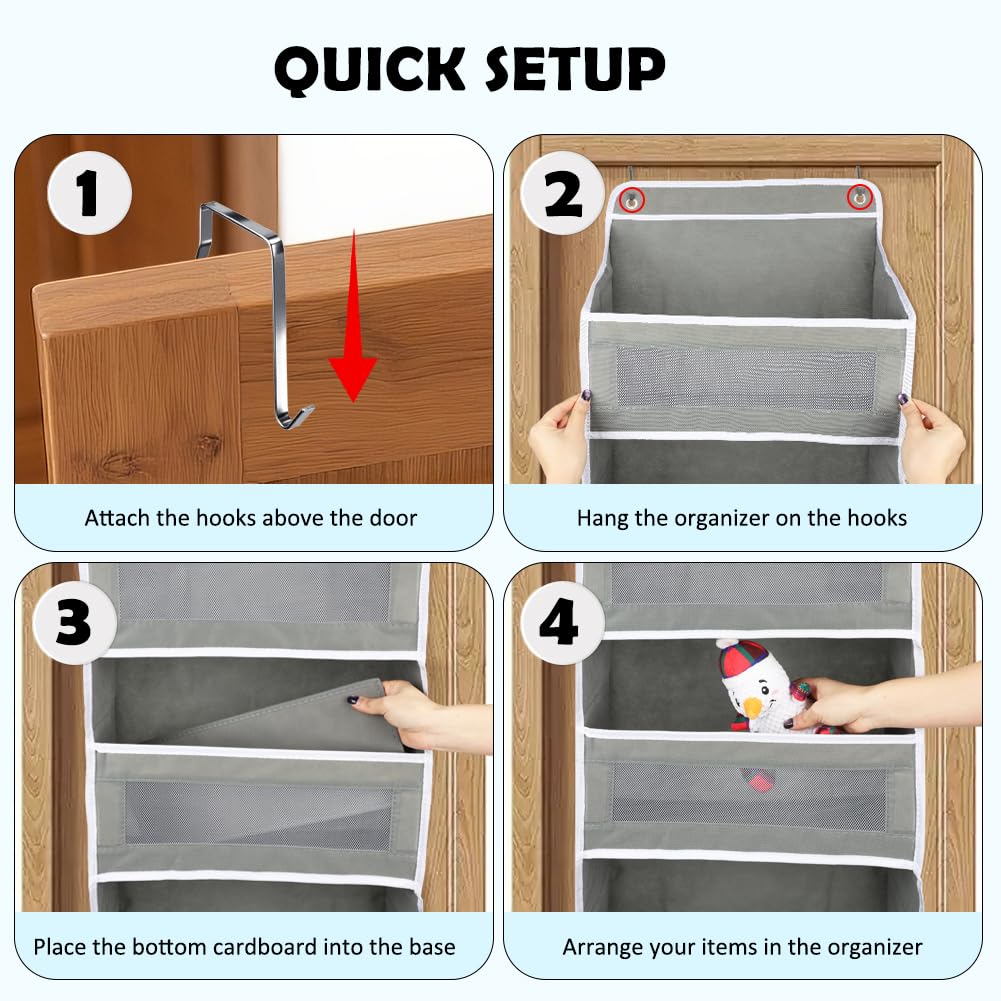 QUICK SETUP

1

Attach the hooks above the door

2

Hang the organizer on the hooks

3

Place the bottom cardboard into the base

4

Arrange your items in the organizer