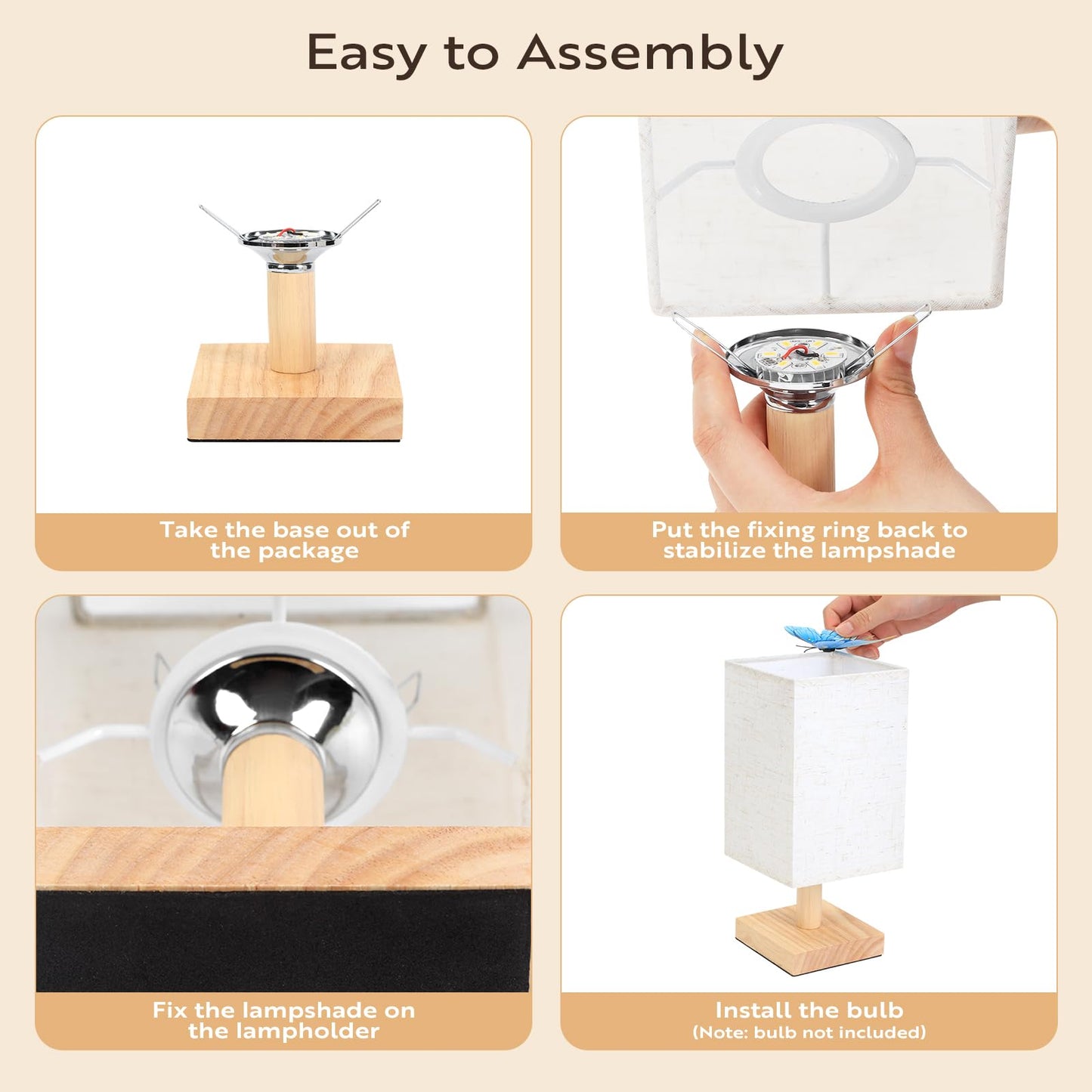 Easy to Assembly

Take the base out of the package

Put the fixing ring back to stabilize the lampshade

Fix the lampshade on the lampholder

Install the bulb
(Note: bulb not included)