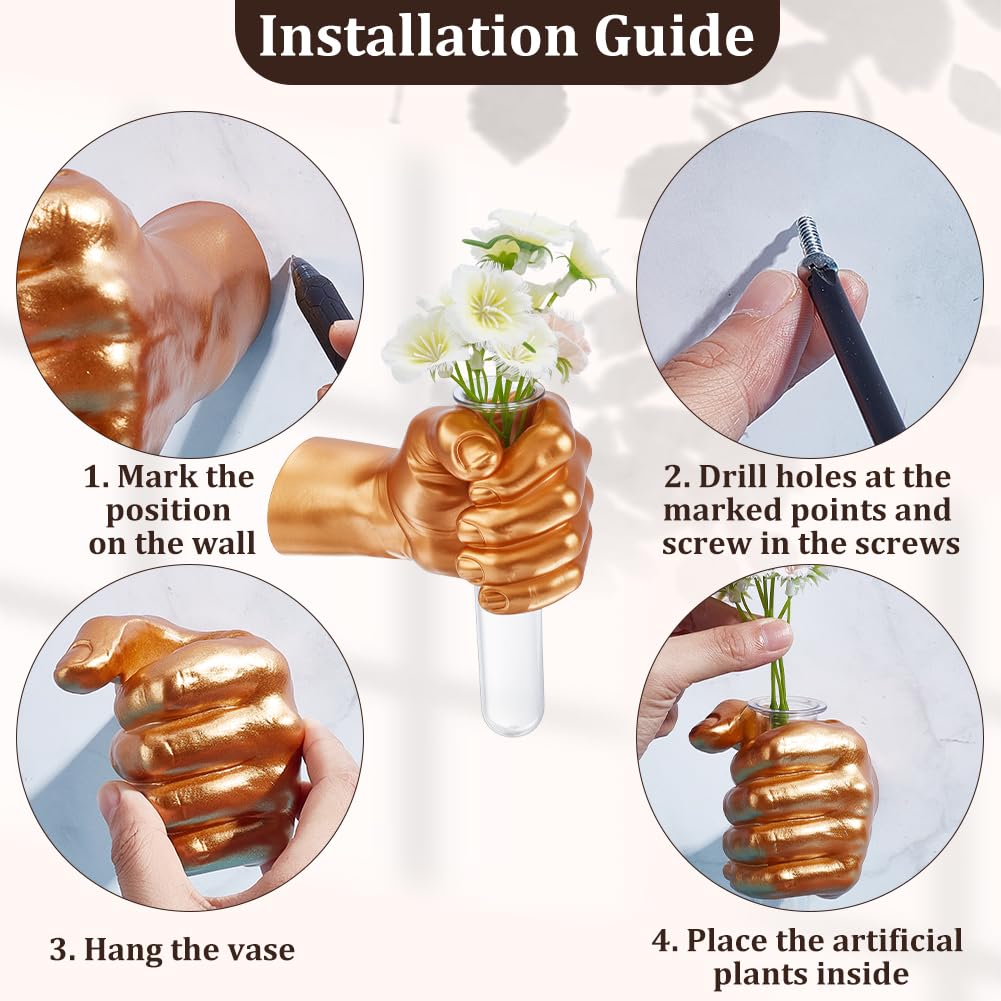 Installation Guide

1. Mark the position on the wall

2. Drill holes at the marked points and screw in the screws

3. Hang the vase

4. Place the artificial plants inside