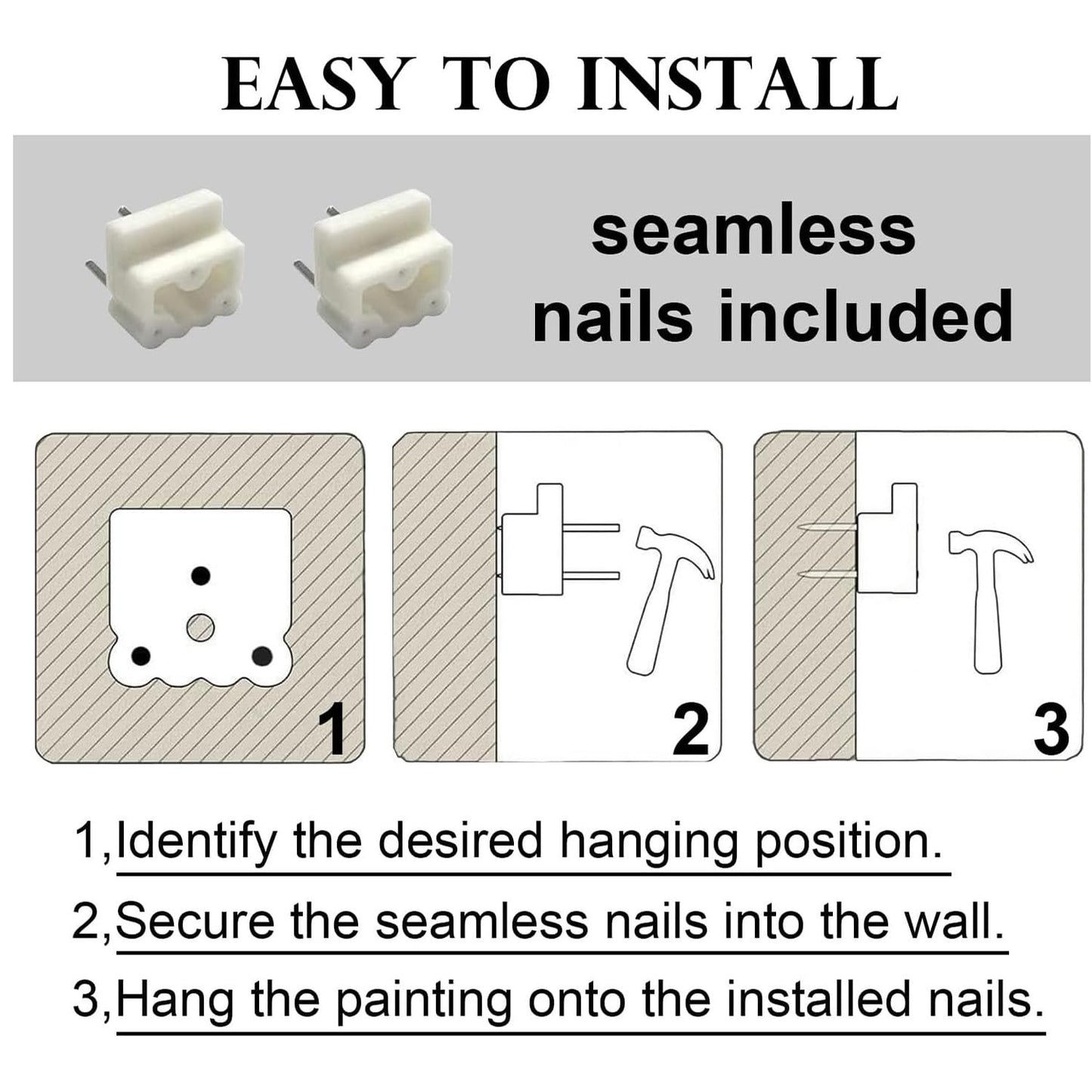 EASY TO INSTALL

seamless nails included

1

2

3

1,Identify the desired hanging position.

2,Secure the seamless nails into the wall.

3,Hang the painting onto the installed nails.