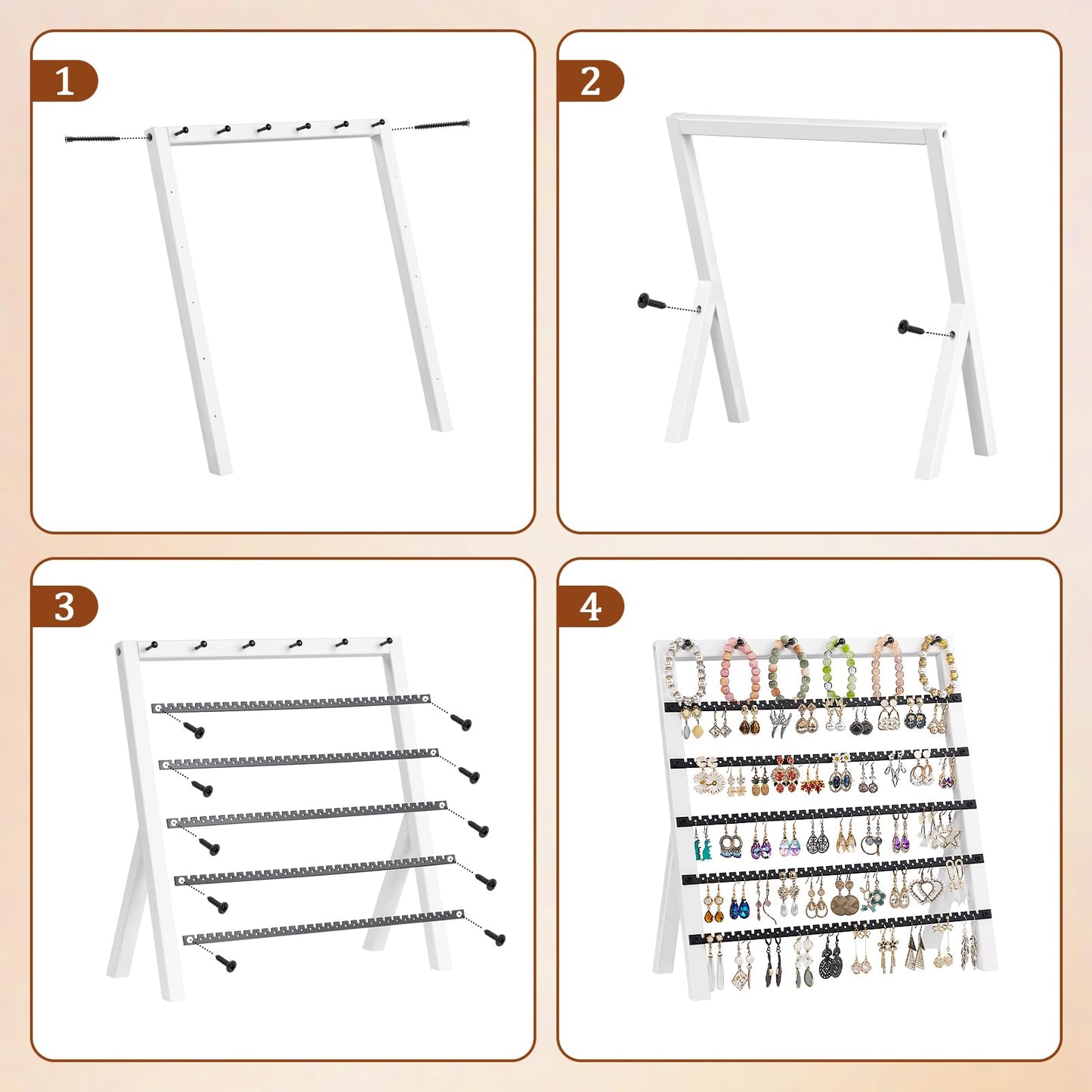 1

2

3

4